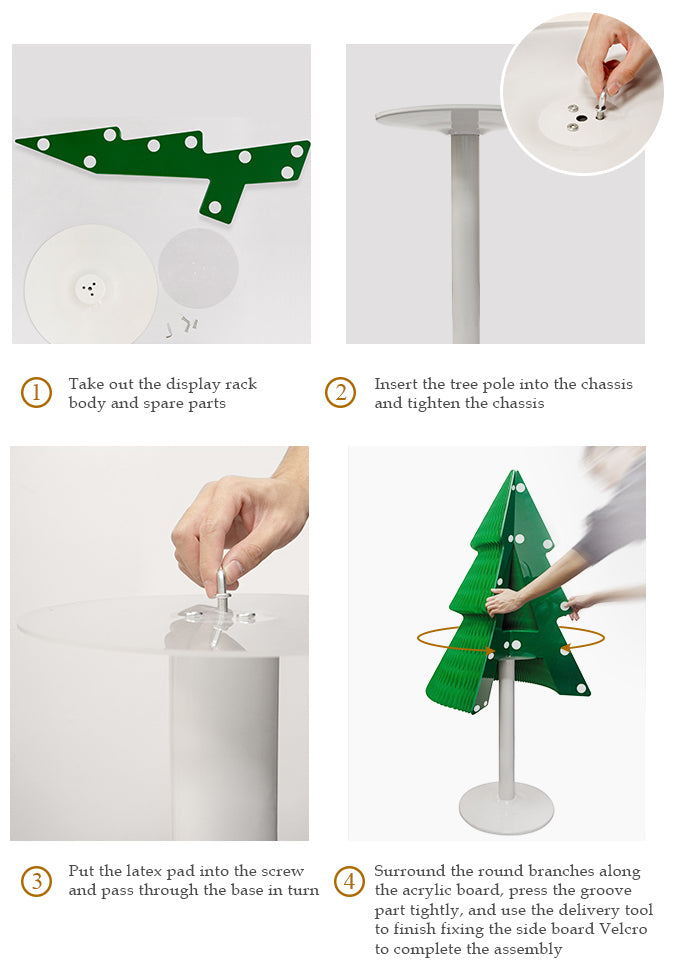 1 Take out the display rack body and spare parts

2 Insert the tree pole into the chassis and tighten the chassis

3 Put the latex pad into the screw and pass through the base in turn

4 Surround the round branches along the acrylic board, press the groove part tightly, and use the delivery tool to finish fixing the side board Velcro to complete the assembly